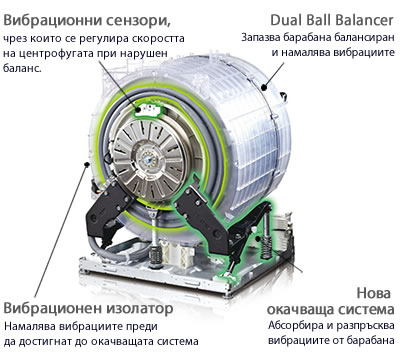 Вибрационни сензори,
чрез които се регулира скоростта на центрофугата при нарушен баланс.

Dual Ball Balancer
Запазва барабана балансиран и намалява вибрациите

Вибрационен изолатор
Намалява вибрациите преди да достигнат до окачващата система

Нова окачваща система
Абсорбира и разпръсква вибрациите от барабана